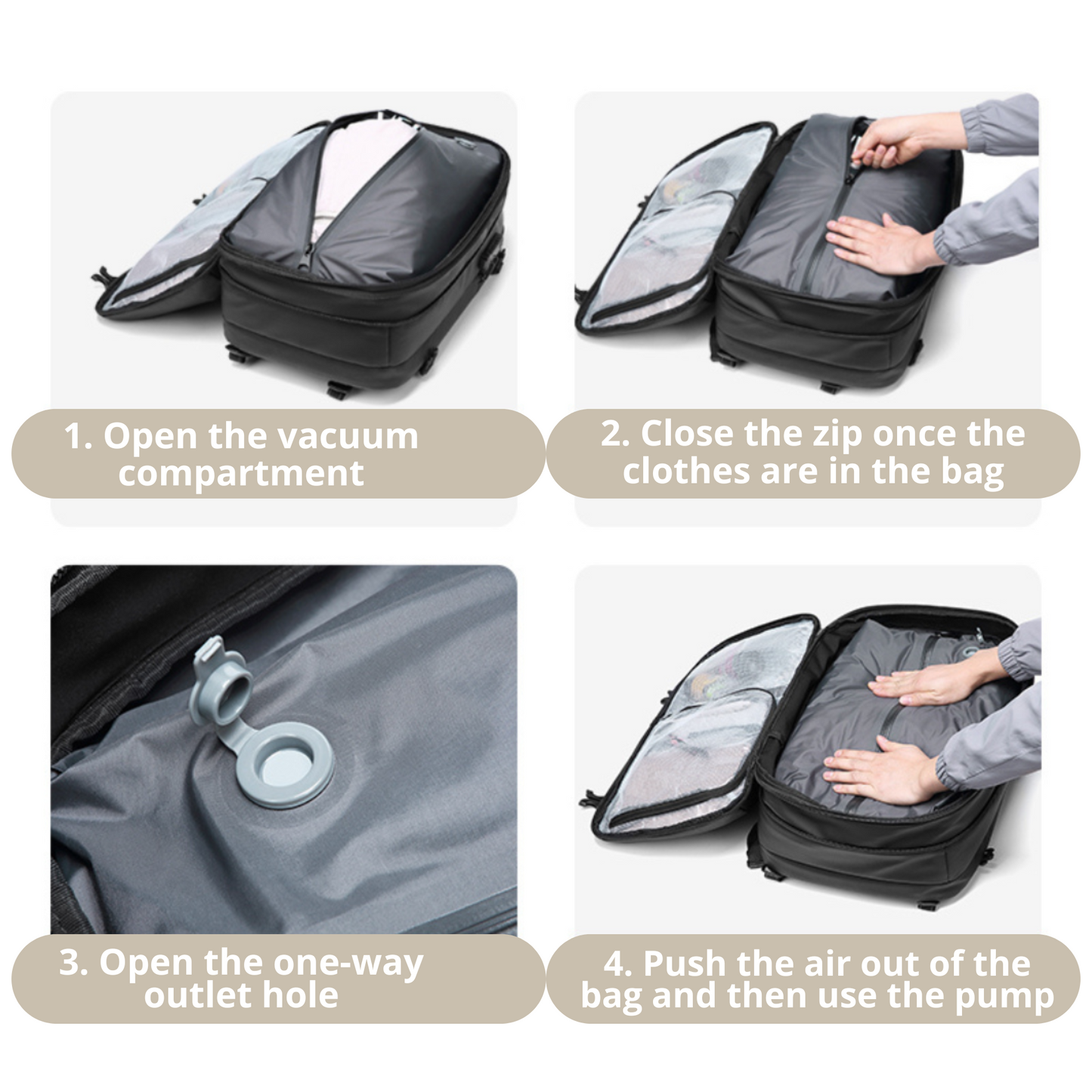 1. Open the vacuum compartment

2. Close the zip once the clothes are in the bag

3. Open the one-way outlet hole

4. Push the air out of the bag and then use the pump