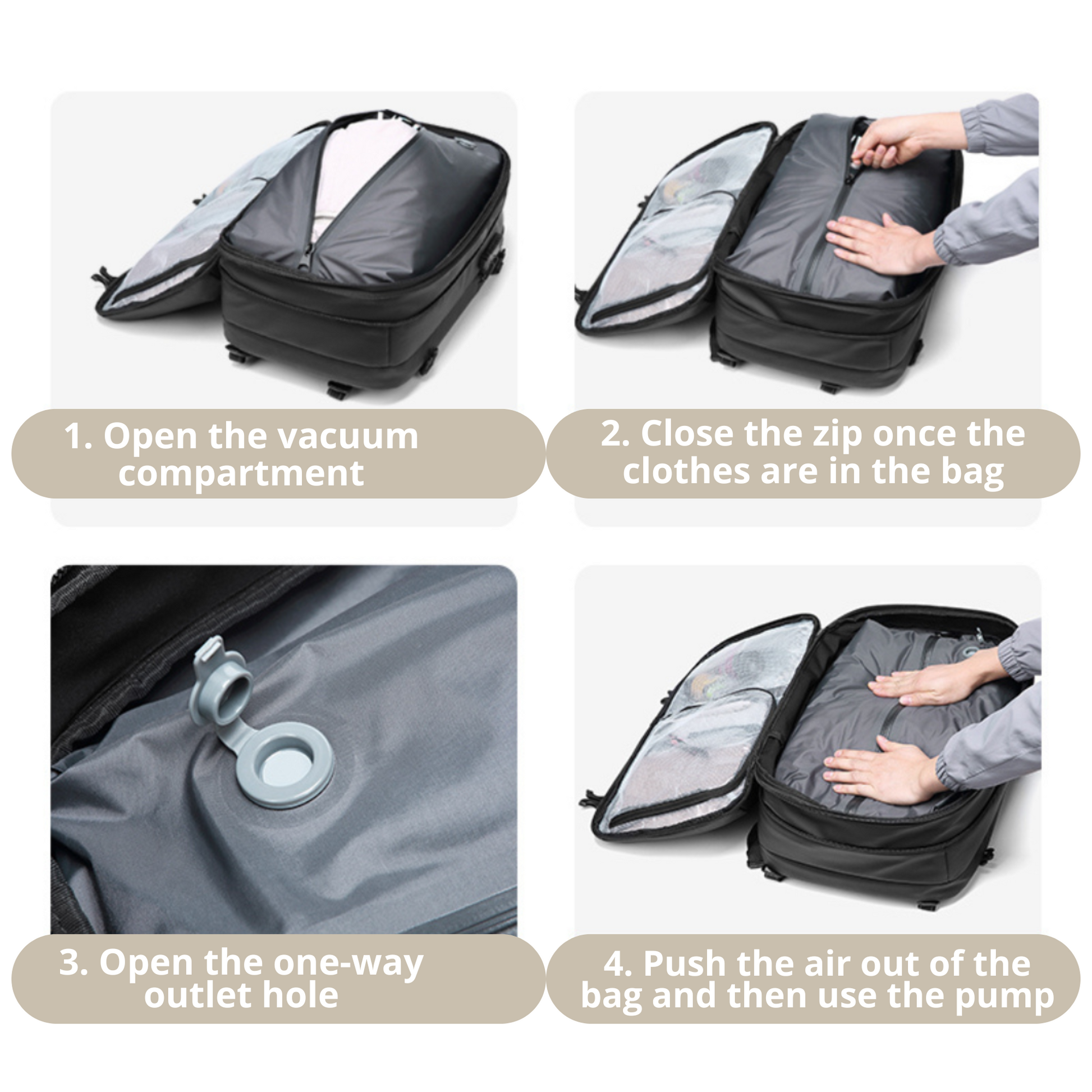 1. Open the vacuum compartment

2. Close the zip once the clothes are in the bag

3. Open the one-way outlet hole

4. Push the air out of the bag and then use the pump