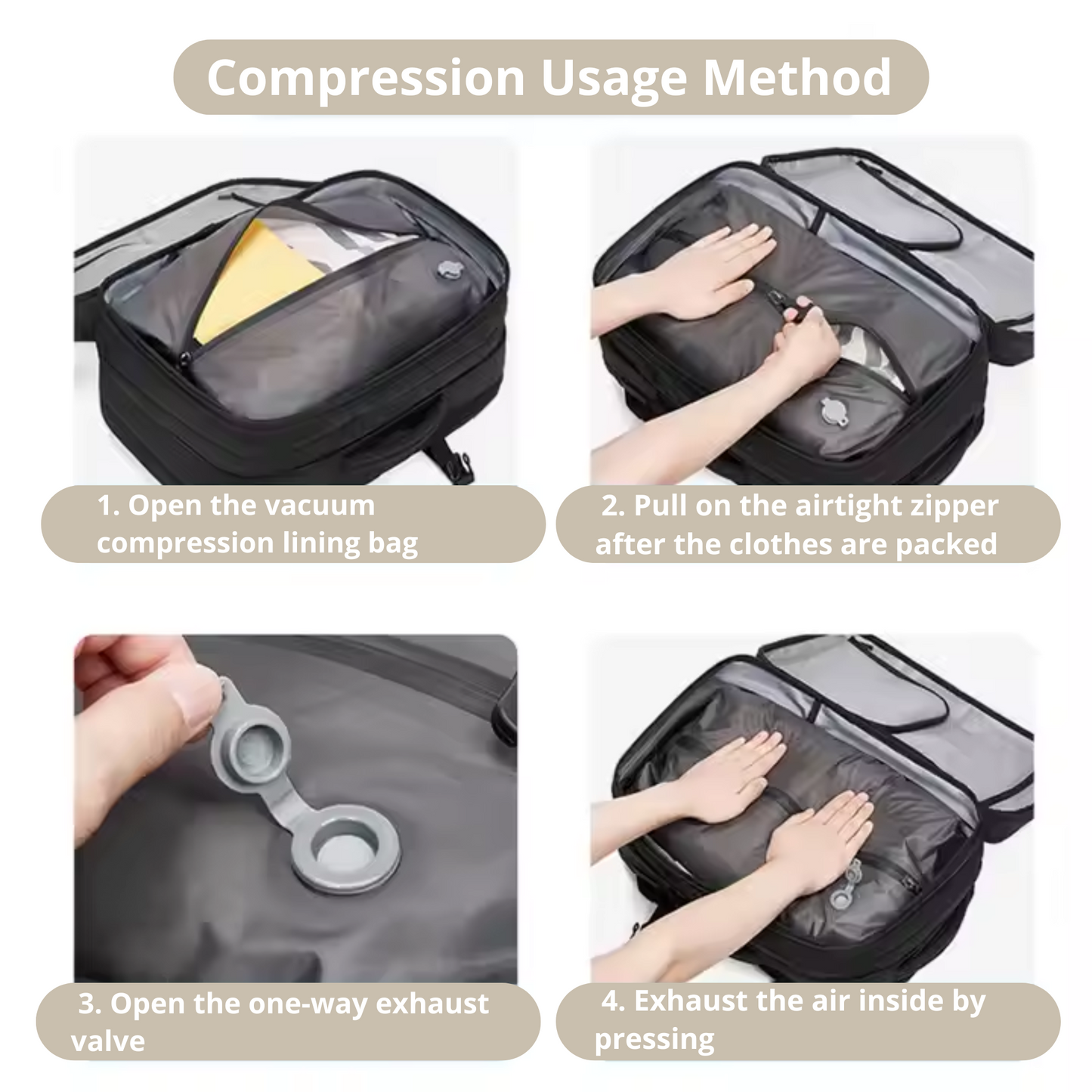 Compression Usage Method

1. Open the vacuum compression lining bag

2. Pull on the airtight zipper after the clothes are packed

3. Open the one-way exhaust valve

4. Exhaust the air inside by pressing