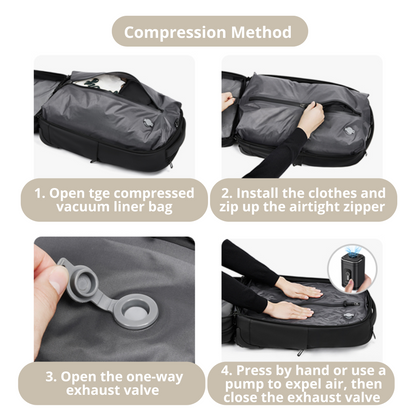 Compression Method

1. Open tge compressed vacuum liner bag

2. Install the clothes and zip up the airtight zipper

3. Open the one-way exhaust valve

4. Press by hand or use a pump to expel air, then close the exhaust valve